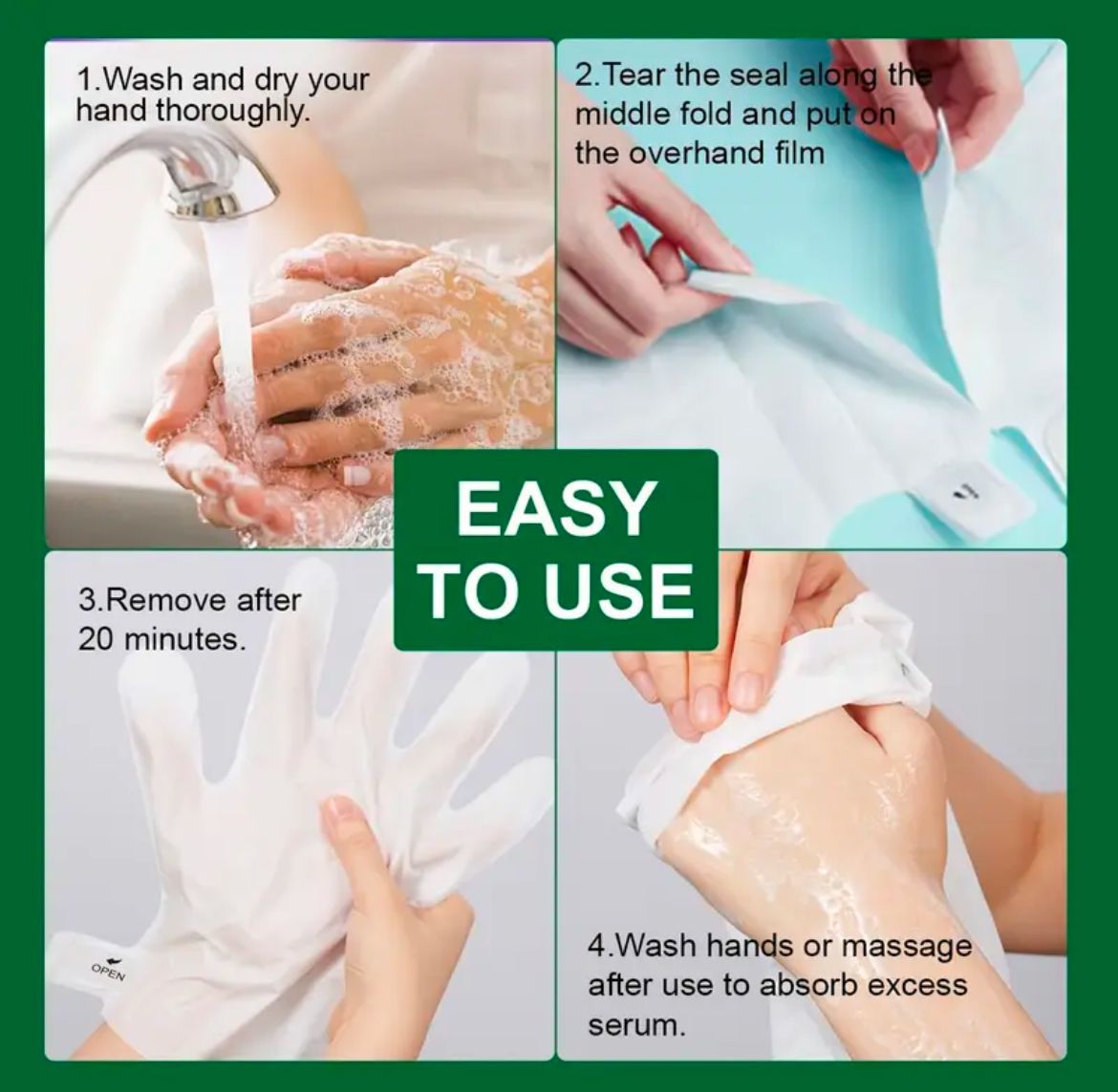 1.Wash and dry your hand thoroughly.

2.Tear the seal along the middle fold and put on the overhand film

EASY TO USE

3.Remove after 20 minutes.

OPEN

4.Wash hands or massage after use to absorb excess serum.